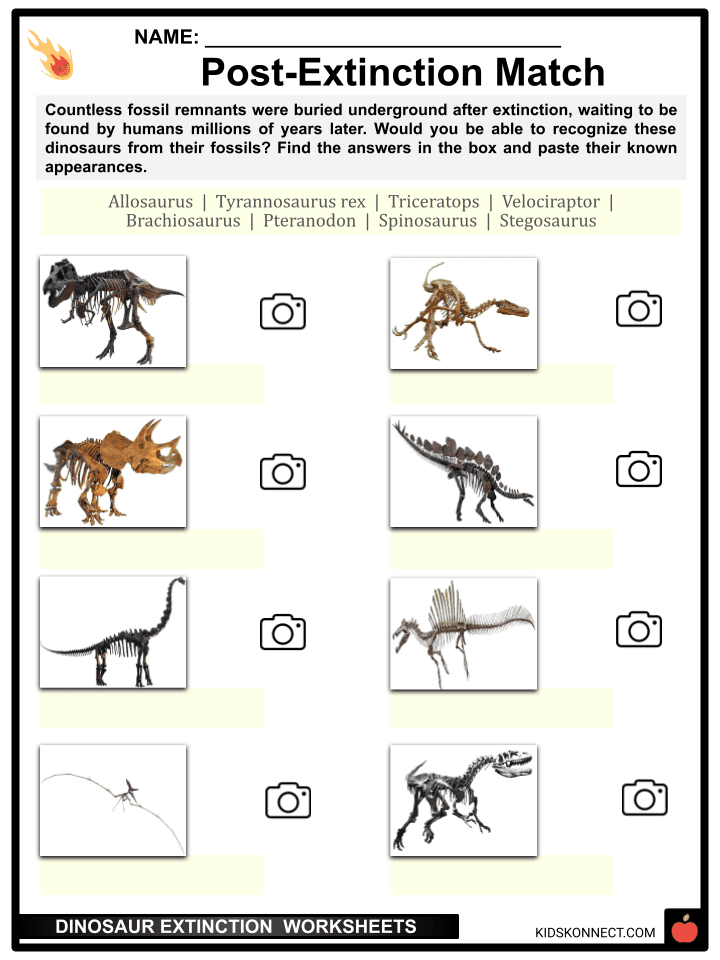 NAME: ______________________________

Post-Extinction Match

Countless fossil remnants were buried underground after extinction, waiting to be found by humans millions of years later. Would you be able to recognize these dinosaurs from their fossils? Find the answers in the box and paste their known appearances.

Allosaurus | Tyrannosaurus rex | Triceratops | Velociraptor | Brachiosaurus | Pteranodon | Spinosaurus | Stegosaurus

DINOSAUR EXTINCTION WORKSHEETS

KIDSKONNECT.COM